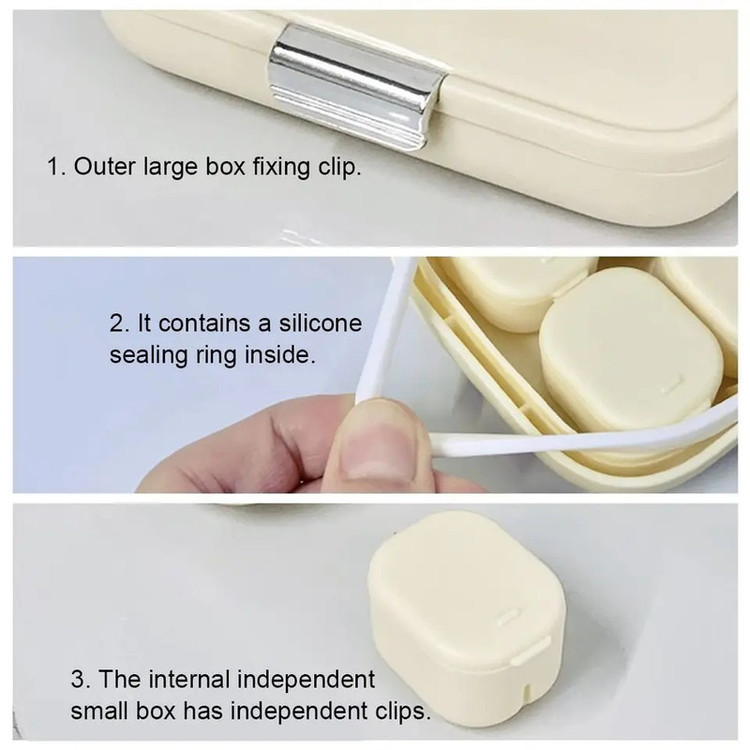 1. Outer large box fixing clip.

2. It contains a silicone sealing ring inside.

3. The internal independent small box has independent clips.