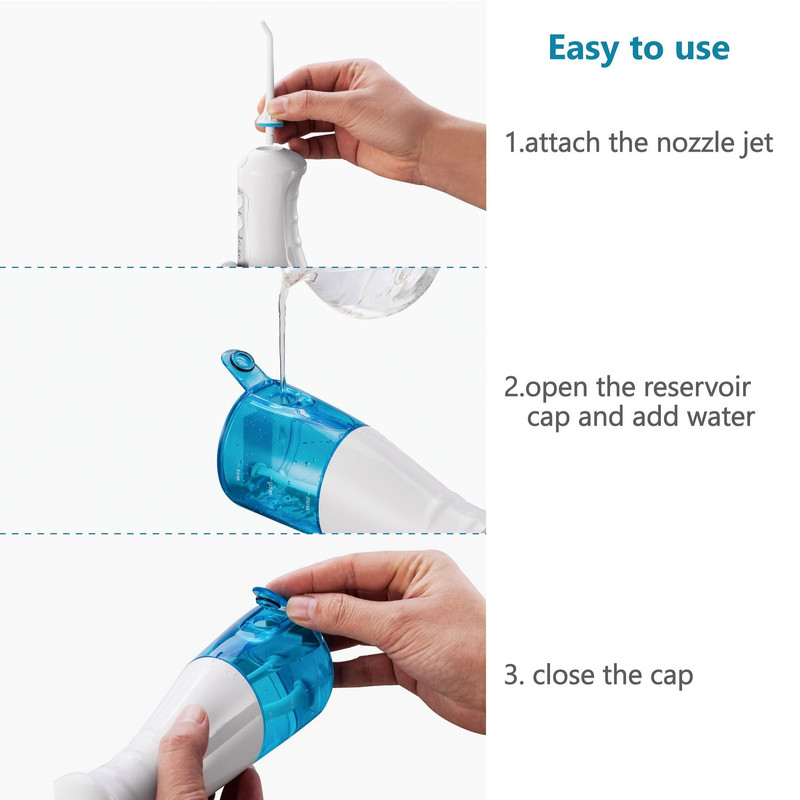 Easy to use

1.attach the nozzle jet

2.open the reservoir cap and add water

3. close the cap